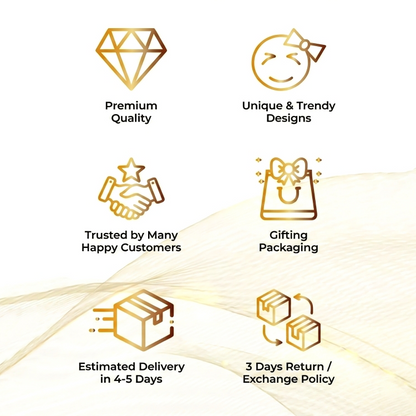 Premium Quality

Unique & Trendy Designs

Trusted by Many Happy Customers

Gifting Packaging

Estimated Delivery in 4-5 Days

3 Days Return / Exchange Policy